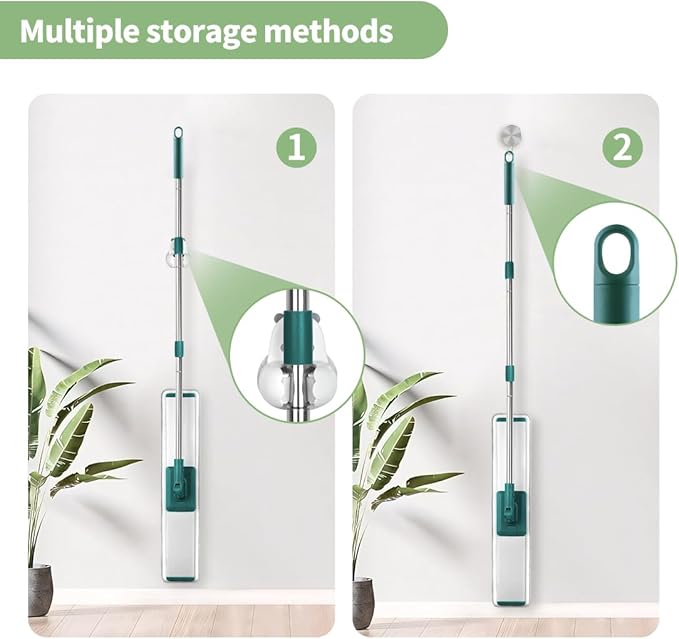 Multiple storage methods

1

2