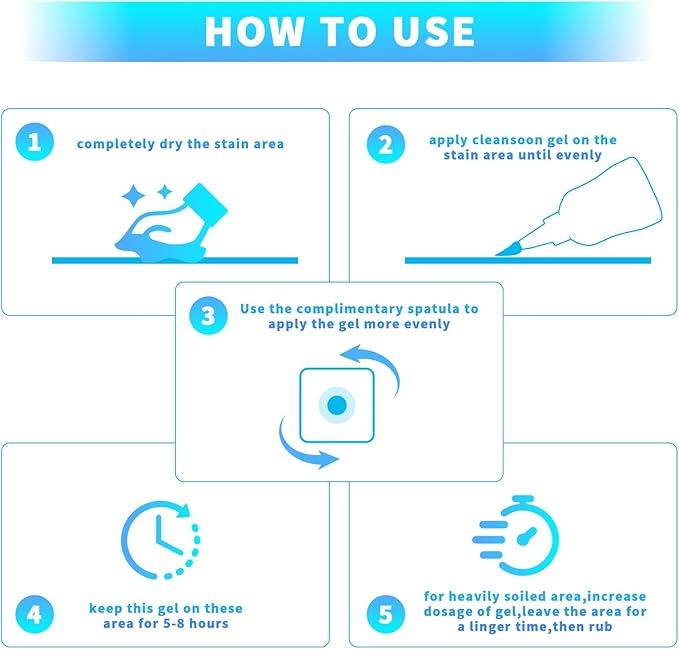 HOW TO USE

1 completely dry the stain area

2 apply cleansoon gel on the stain area until evenly

3 Use the complimentary spatula to apply the gel more evenly

4 keep this gel on these area for 5-8 hours

5 for heavily soiled area,increase dosage of gel,leave the area for a linger time,then rub