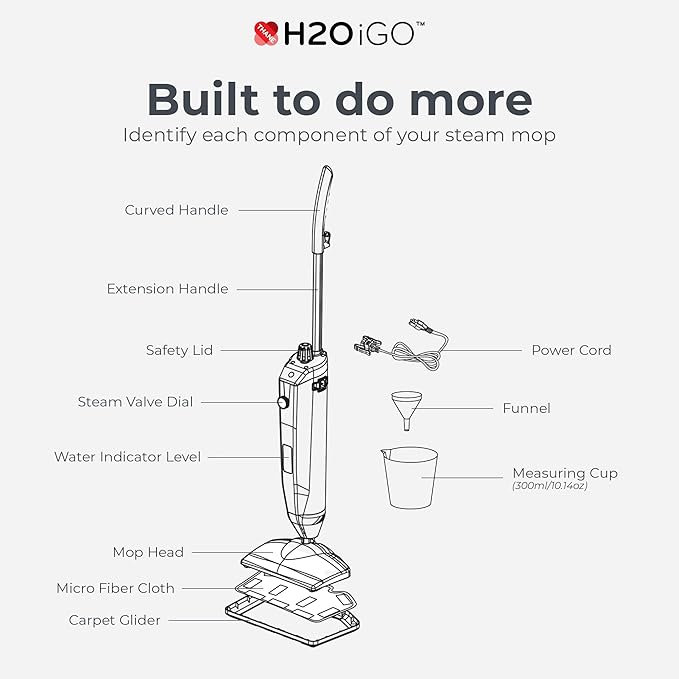 THANE H2O iGO™

Built to do more

Identify each component of your steam mop

Curved Handle

Extension Handle

Safety Lid

Steam Valve Dial

Water Indicator Level

Mop Head

Micro Fiber Cloth

Carpet Glider

Power Cord

Funnel

Measuring Cup
(300ml/10.14oz)