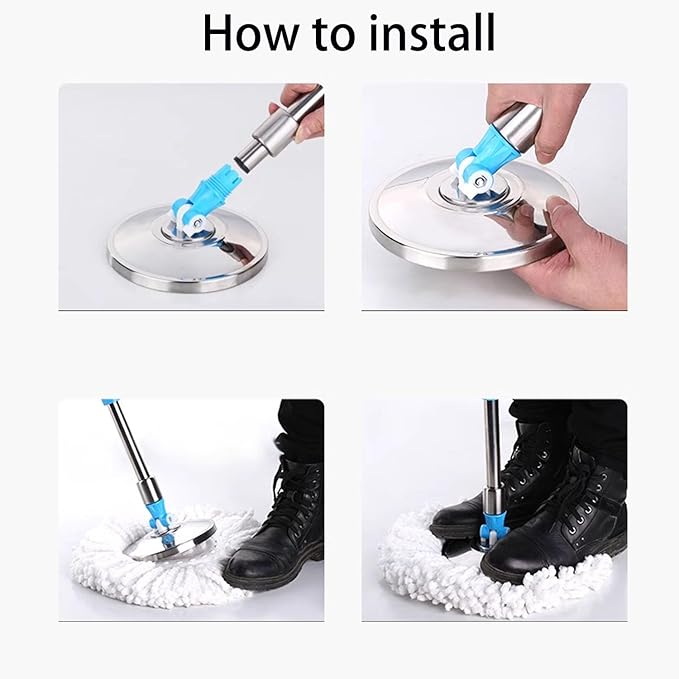 How to install