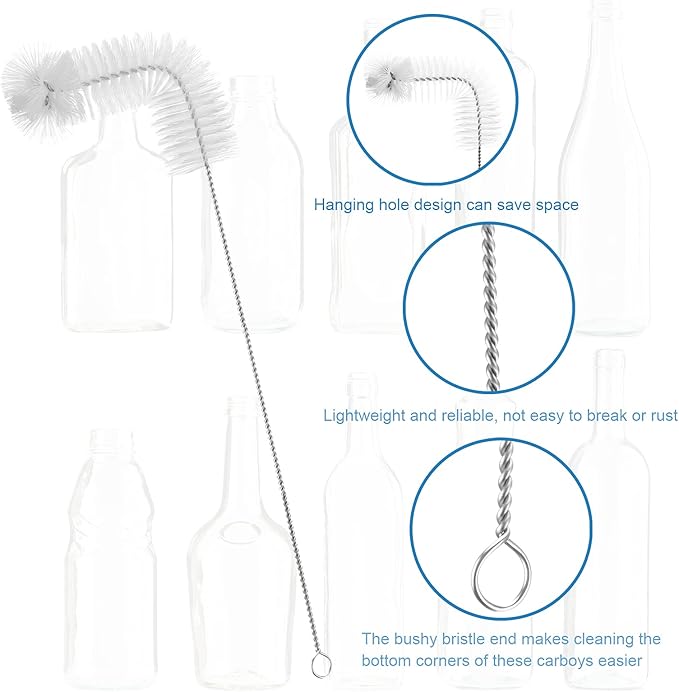 Hanging hole design can save space

Lightweight and reliable, not easy to break or rust

The bushy bristle end makes cleaning the bottom corners of these carboys easier