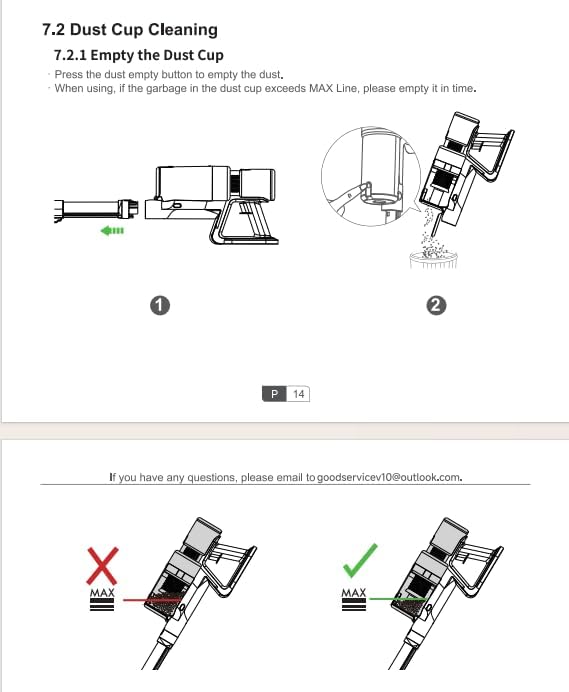 7.2 Dust Cup Cleaning

7.2.1 Empty the Dust Cup

· Press the dust empty button to empty the dust.
· When using, if the garbage in the dust cup exceeds MAX Line, please empty it in time.

1

2

P 14

If you have any questions, please email to goodservicev10@outlook.com.

MAX

MAX