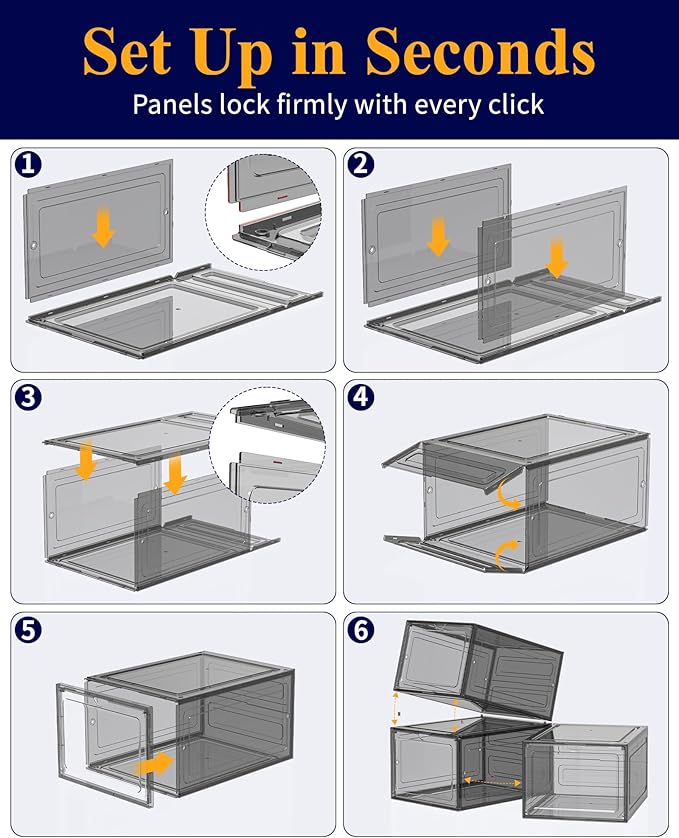 Set Up in Seconds
Panels lock firmly with every click

1

2

3

4

5

6