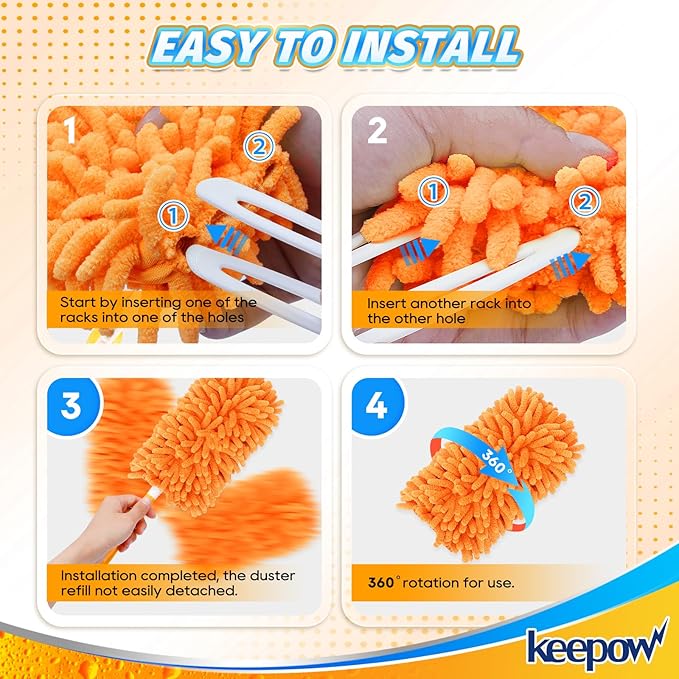 EASY TO INSTALL

1

②

①

Start by inserting one of the racks into one of the holes

2

①

②

Insert another rack into the other hole

3

Installation completed, the duster refill not easily detached.

4

360°

360° rotation for use.

keepow