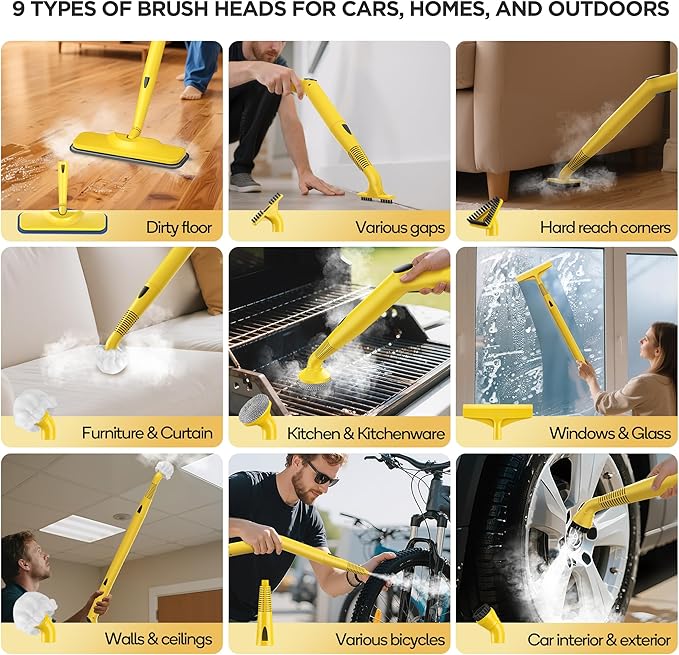 9 TYPES OF BRUSH HEADS FOR CARS, HOMES, AND OUTDOORS

Dirty floor

Various gaps

Hard reach corners

Furniture & Curtain

Kitchen & Kitchenware

Windows & Glass

Walls & ceilings

Various bicycles

Car interior & exterior