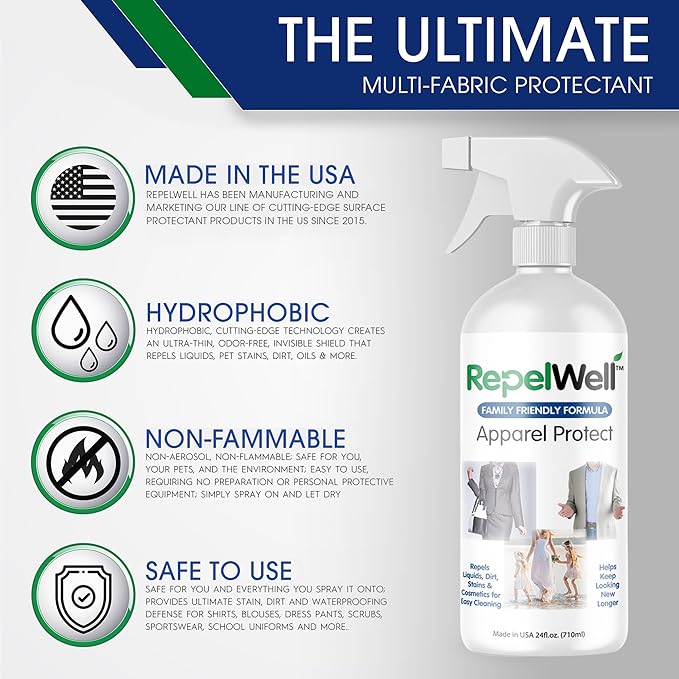 THE ULTIMATE
MULTI-FABRIC PROTECTANT

MADE IN THE USA
REPELWELL HAS BEEN MANUFACTURING AND MARKETING OUR LINE OF CUTTING-EDGE SURFACE PROTECTANT PRODUCTS IN THE US SINCE 2015.

HYDROPHOBIC
HYDROPHOBIC, CUTTING-EDGE TECHNOLOGY CREATES AN ULTRA-THIN, ODOR-FREE, INVISIBLE SHIELD THAT REPELS LIQUIDS, PET STAINS, DIRT, OILS & MORE.

NON-FAMMABLE
NON-AEROSOL, NON-FLAMMABLE; SAFE FOR YOU, YOUR PETS, AND THE ENVIRONMENT; EASY TO USE, REQUIRING NO PREPARATION OR PERSONAL PROTECTIVE EQUIPMENT; SIMPLY SPRAY ON AND LET DRY

SAFE TO USE
SAFE FOR YOU AND EVERYTHING YOU SPRAY IT ONTO; PROVIDES ULTIMATE STAIN, DIRT AND WATERPROOFING DEFENSE FOR SHIRTS, BLOUSES, DRESS PANTS, SCRUBS, SPORTSWEAR, SCHOOL UNIFORMS AND MORE.

RepelWell™
FAMILY FRIENDLY FORMULA
Apparel Protect

Repels Liquids, Dirt, Stains & Cosmetics for Easy Cleaning

Helps Keep Looking New Longer

Made in USA 24fl.oz. (710ml)