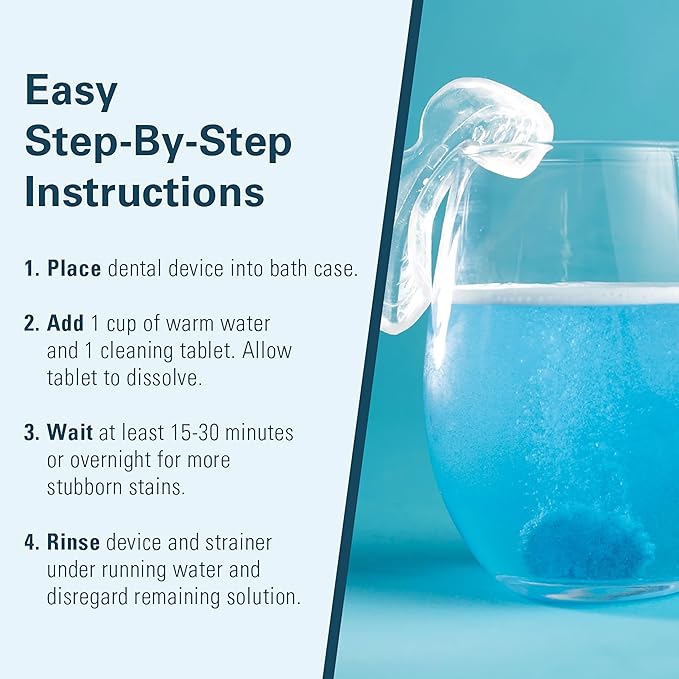 Easy Step-By-Step Instructions

1. Place dental device into bath case.

2. Add 1 cup of warm water and 1 cleaning tablet. Allow tablet to dissolve.

3. Wait at least 15-30 minutes or overnight for more stubborn stains.

4. Rinse device and strainer under running water and disregard remaining solution.