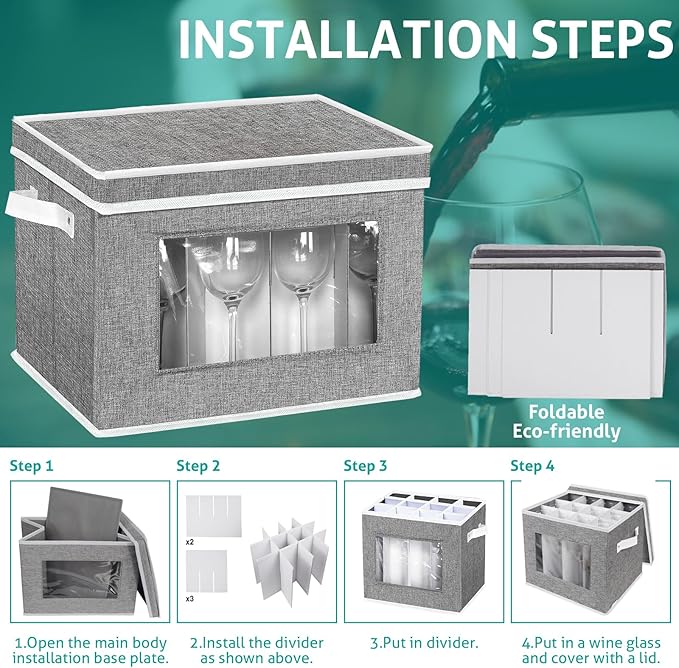 INSTALLATION STEPS

Foldable
Eco-friendly

Step 1

1.Open the main body installation base plate.

Step 2

x2

x3

2.Install the divider as shown above.

Step 3

3.Put in divider.

Step 4

4.Put in a wine glass and cover with a lid.