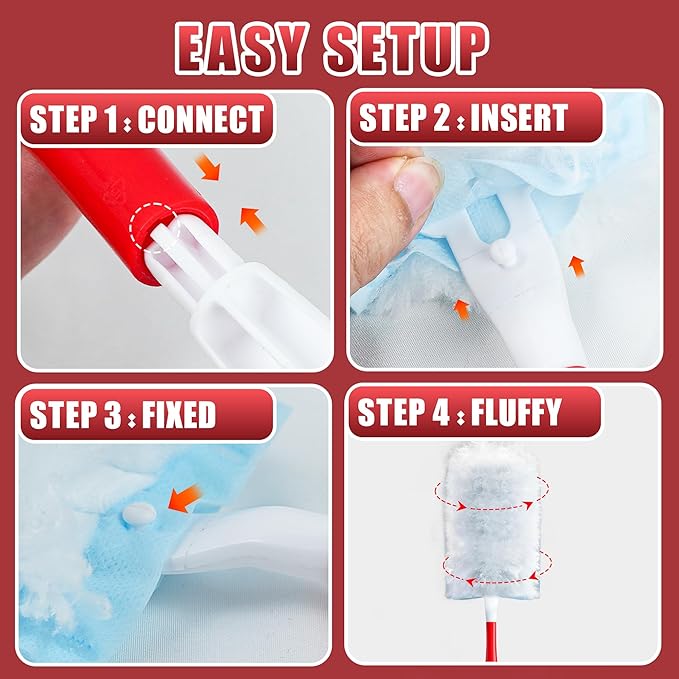 EASY SETUP

STEP 1 : CONNECT

STEP 2 : INSERT

STEP 3 : FIXED

STEP 4 : FLUFFY