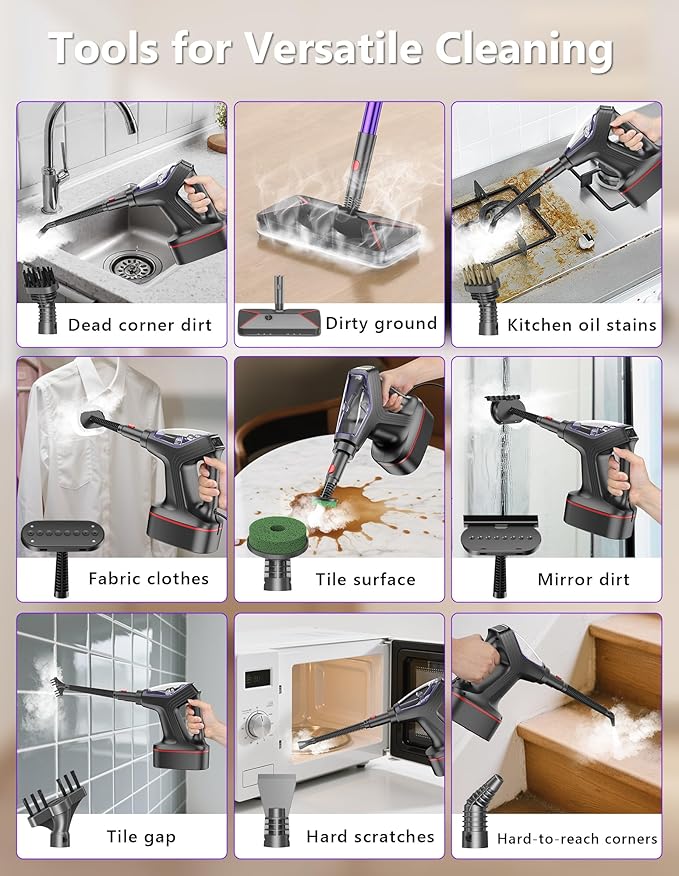 Tools for Versatile Cleaning

Dead corner dirt

Dirty ground

Kitchen oil stains

Fabric clothes

Tile surface

Mirror dirt

Tile gap

Hard scratches

Hard-to-reach corners