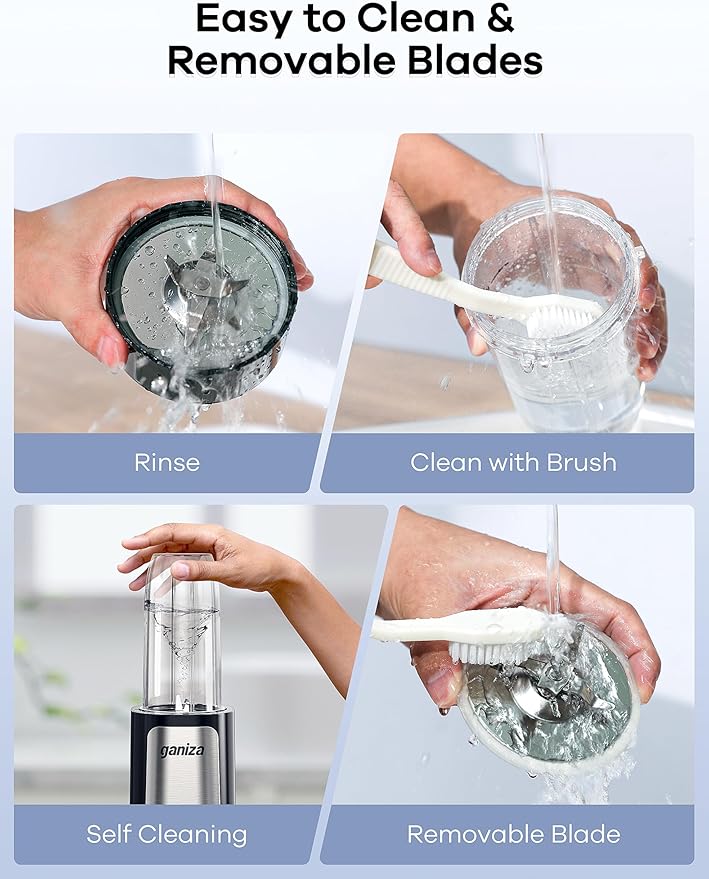 Easy to Clean & Removable Blades

Rinse

Clean with Brush

ganiza

Self Cleaning

Removable Blade