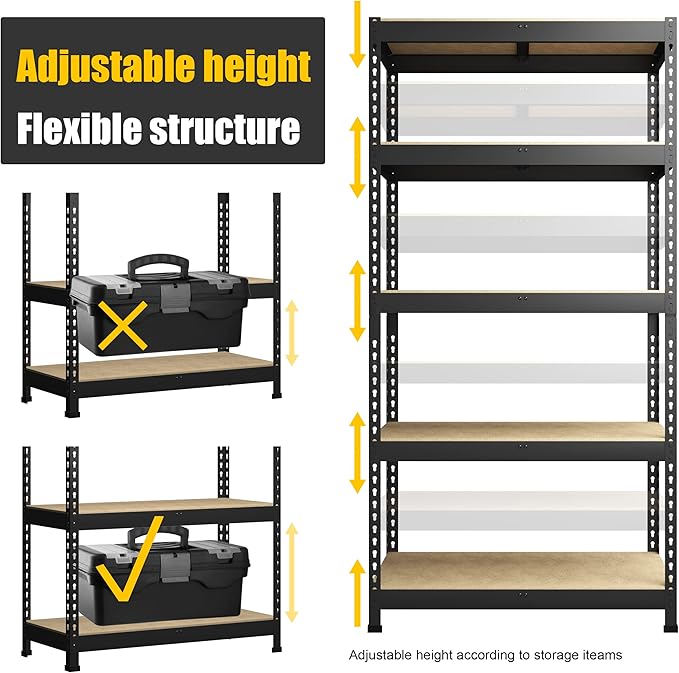 Adjustable height
Flexible structure

Adjustable height according to storage iteams