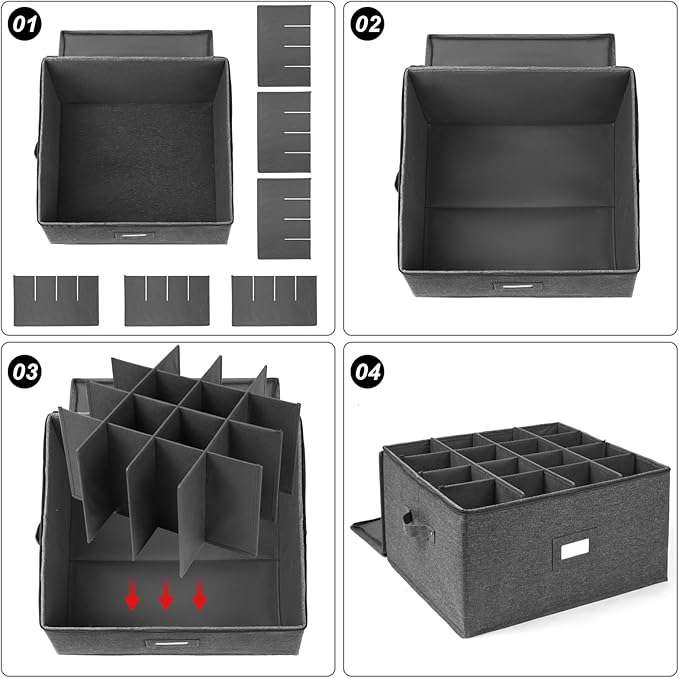 01

02

03

04