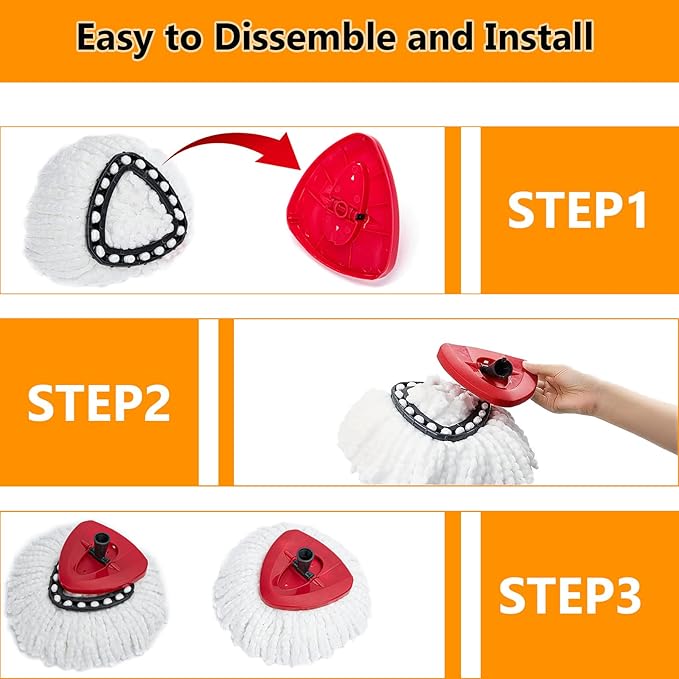 Easy to Dissemble and Install

STEP1

STEP2

STEP3