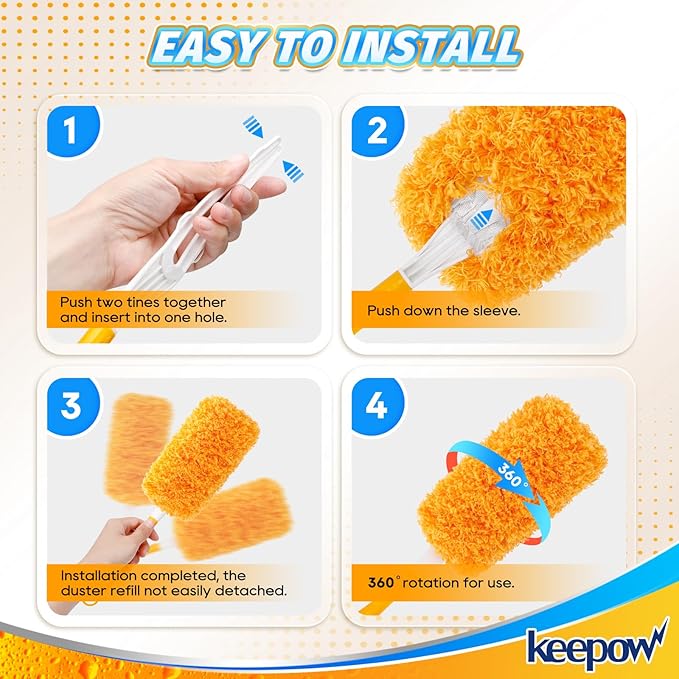 EASY TO INSTALL

1

Push two tines together and insert into one hole.

2

Push down the sleeve.

3

Installation completed, the duster refill not easily detached.

4

360°

360° rotation for use.

keepow