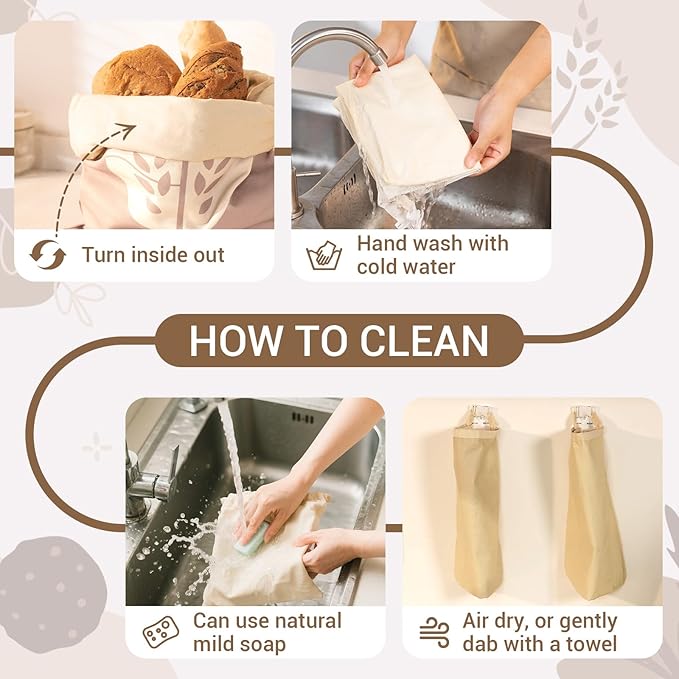 Turn inside out

Hand wash with cold water

HOW TO CLEAN

Can use natural mild soap

Air dry, or gently dab with a towel