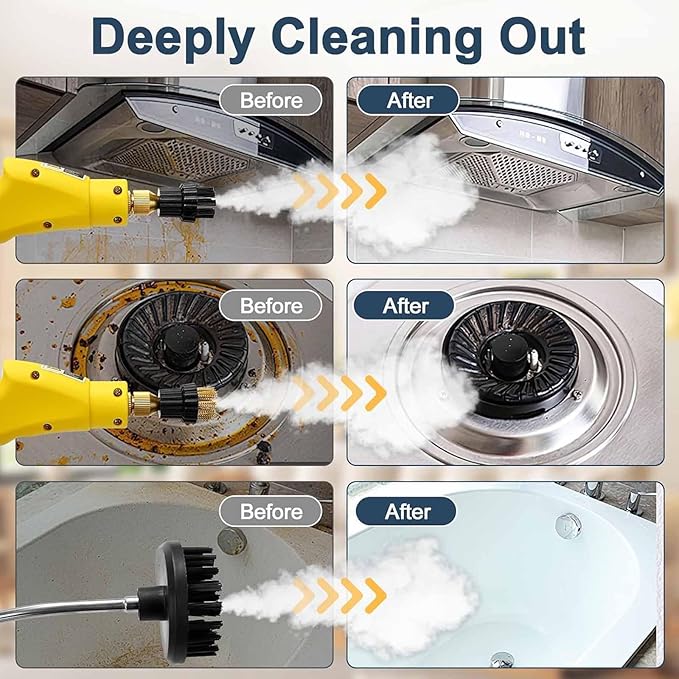 Deeply Cleaning Out

Before

After

Before

After

Before

After