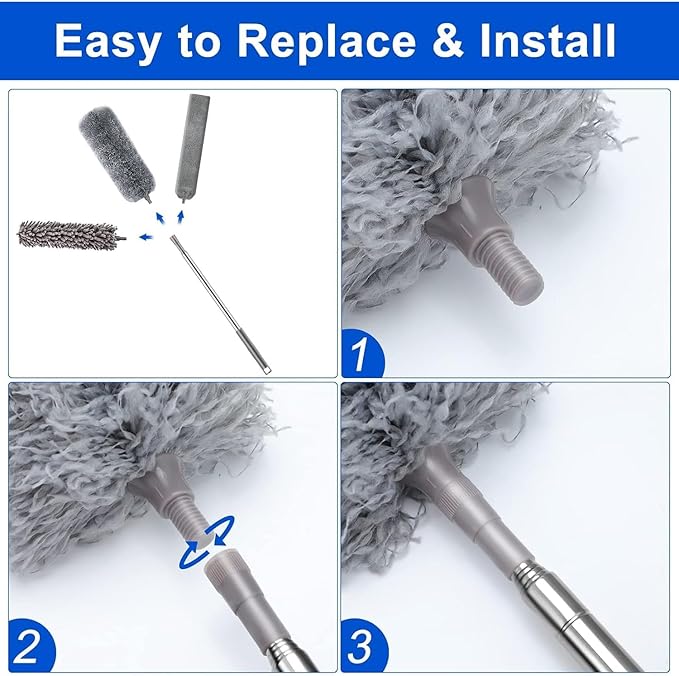 Easy to Replace & Install

1

2

3