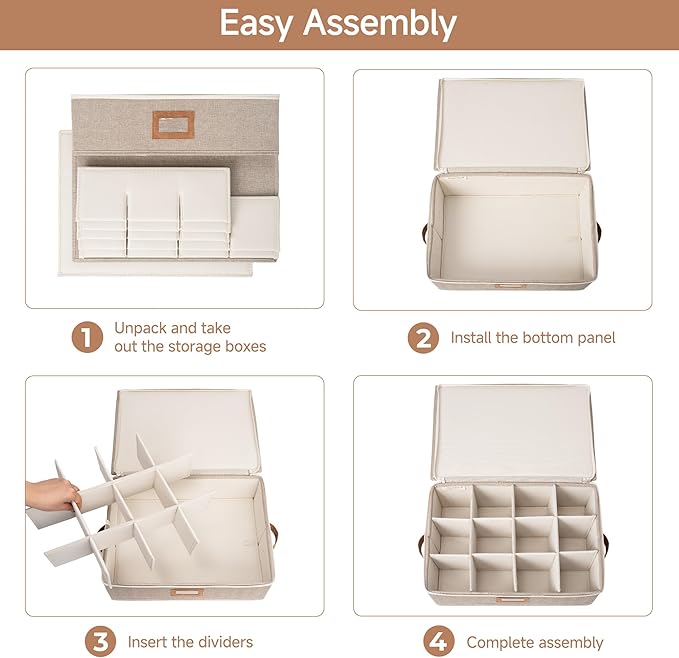 Easy Assembly

1 Unpack and take out the storage boxes

2 Install the bottom panel

3 Insert the dividers

4 Complete assembly