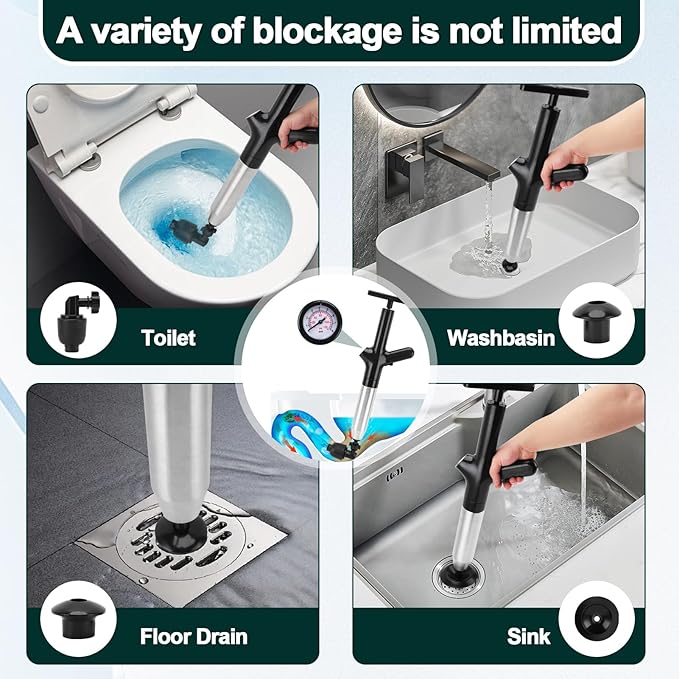 A variety of blockage is not limited

Toilet

Washbasin

Floor Drain

Sink