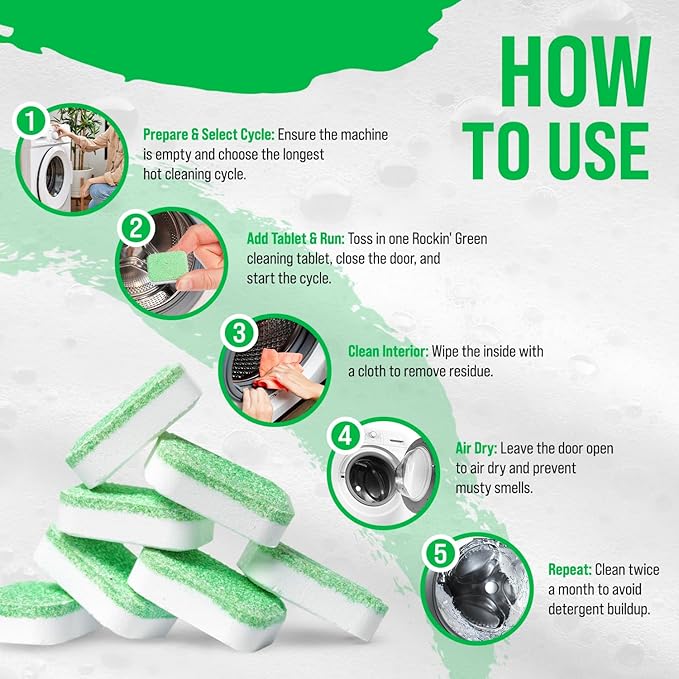 HOW TO USE

1

Prepare & Select Cycle: Ensure the machine is empty and choose the longest hot cleaning cycle.

2

Add Tablet & Run: Toss in one Rockin' Green cleaning tablet, close the door, and start the cycle.

3

Clean Interior: Wipe the inside with a cloth to remove residue.

4

Air Dry: Leave the door open to air dry and prevent musty smells.

5

Repeat: Clean twice a month to avoid detergent buildup.