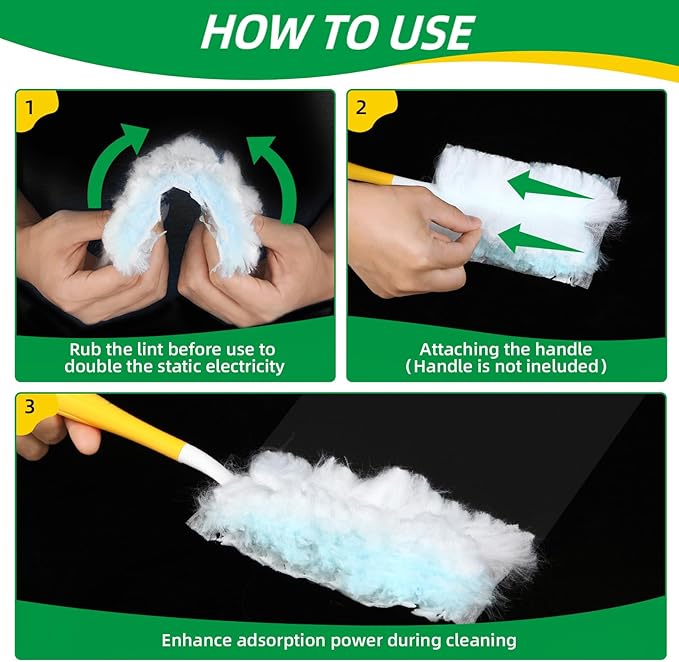 HOW TO USE

1

Rub the lint before use to double the static electricity

2

Attaching the handle (Handle is not ineluded)

3

Enhance adsorption power during cleaning