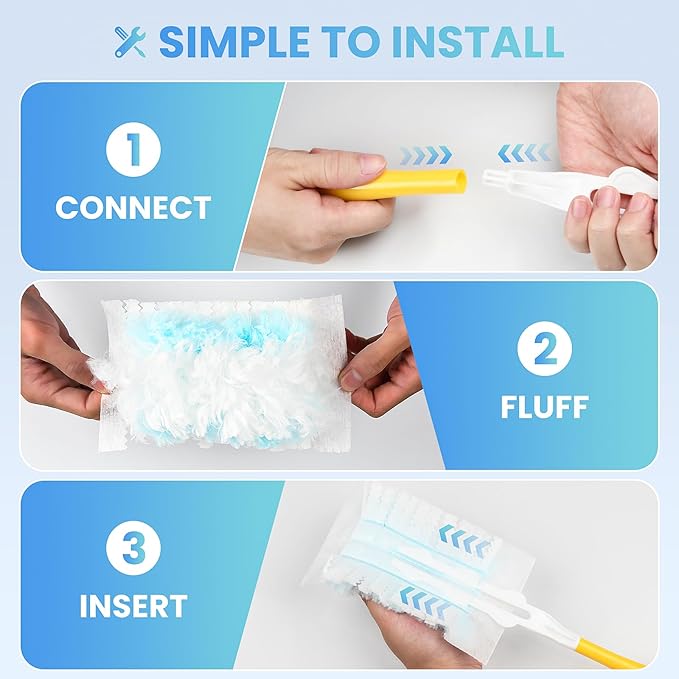 SIMPLE TO INSTALL

1
CONNECT

2
FLUFF

3
INSERT