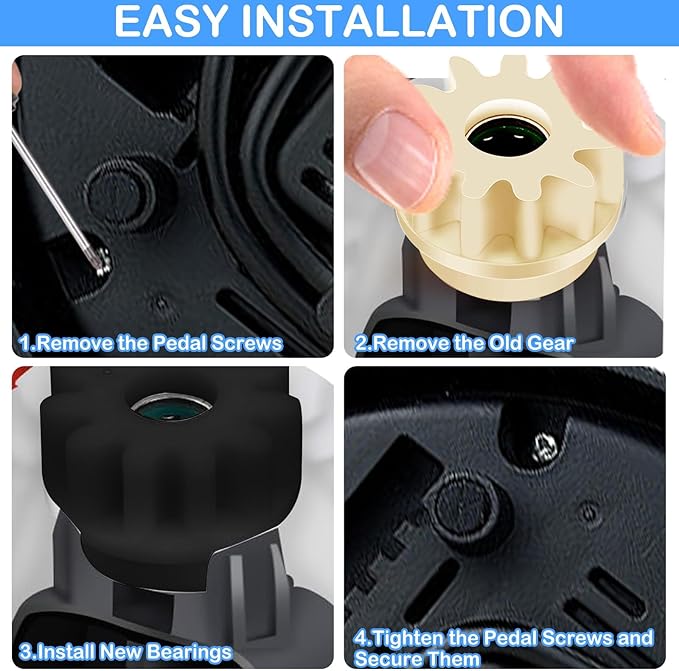 EASY INSTALLATION

1.Remove the Pedal Screws

2.Remove the Old Gear

3.Install New Bearings

4.Tighten the Pedal Screws and Secure Them