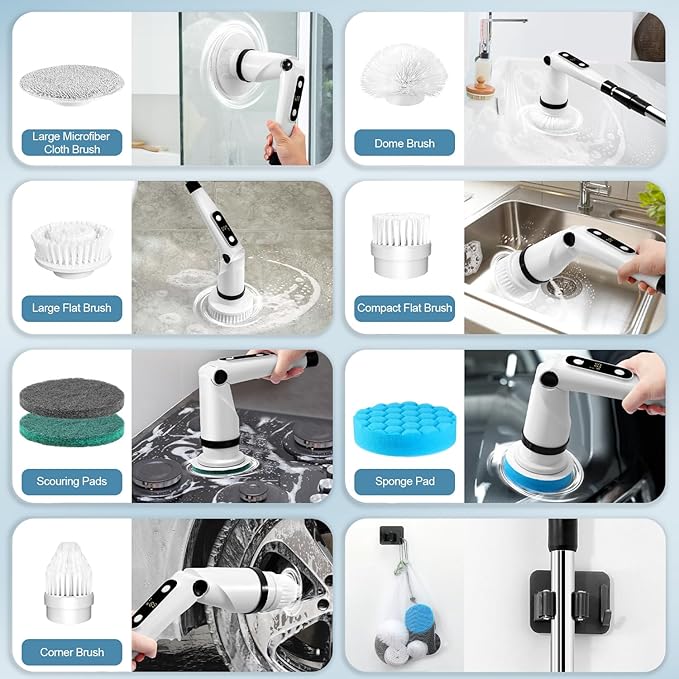 Large Microfiber Cloth Brush

Dome Brush

Large Flat Brush

Compact Flat Brush

Scouring Pads

Sponge Pad

Corner Brush