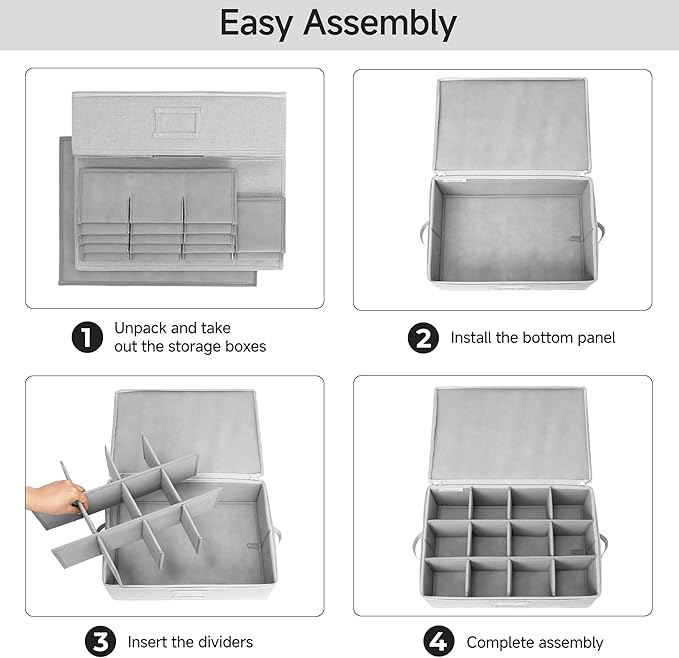 Easy Assembly

1 Unpack and take out the storage boxes

2 Install the bottom panel

3 Insert the dividers

4 Complete assembly