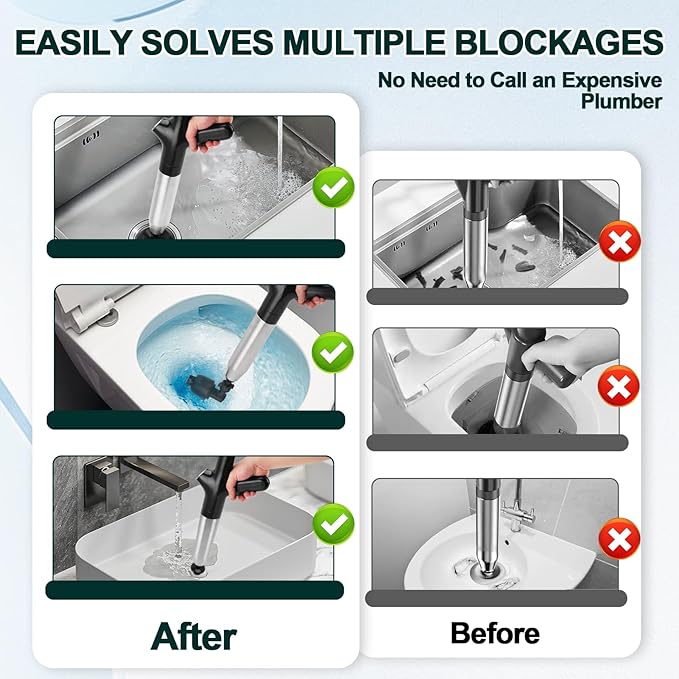 EASILY SOLVES MULTIPLE BLOCKAGES

No Need to Call an Expensive Plumber

After

Before