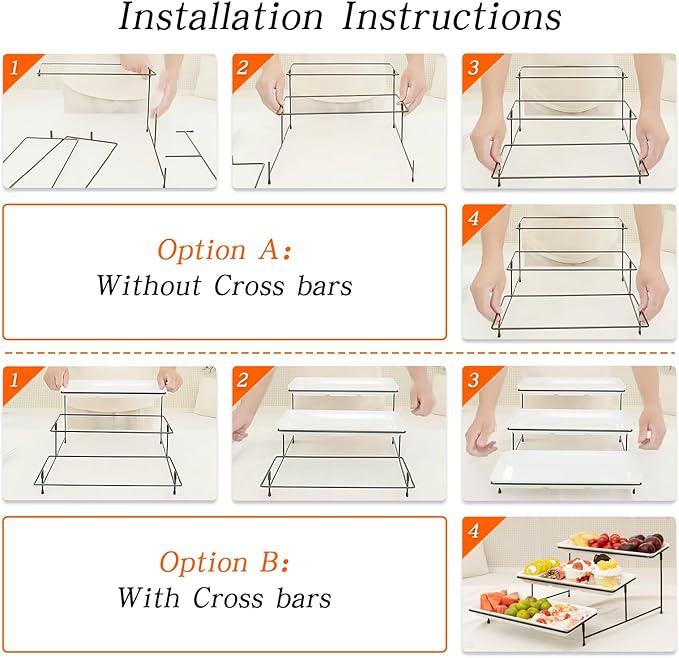 Installation Instructions

1

2

3

Option A:
Without Cross bars

4

1

2

3

Option B:
With Cross bars

4