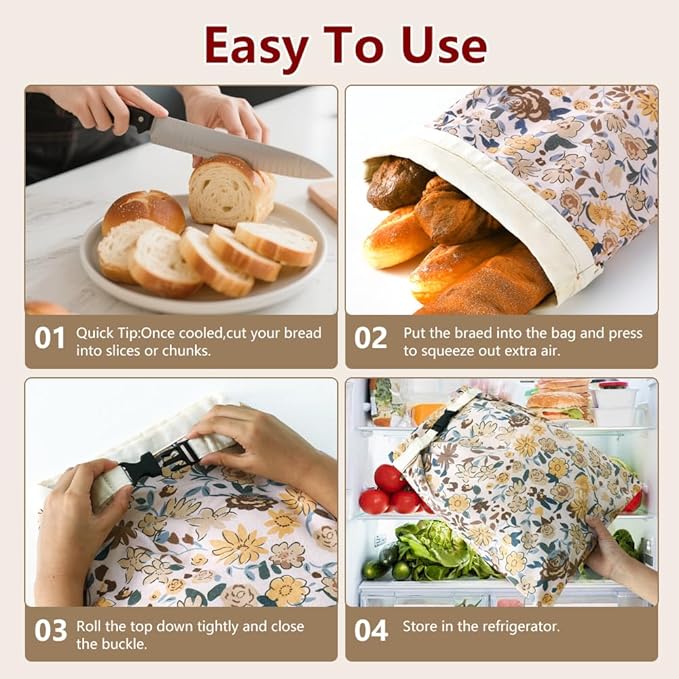 Easy To Use

01 Quick Tip:Once cooled,cut your bread into slices or chunks.

02 Put the braed into the bag and press to squeeze out extra air.

03 Roll the top down tightly and close the buckle.

04 Store in the refrigerator.