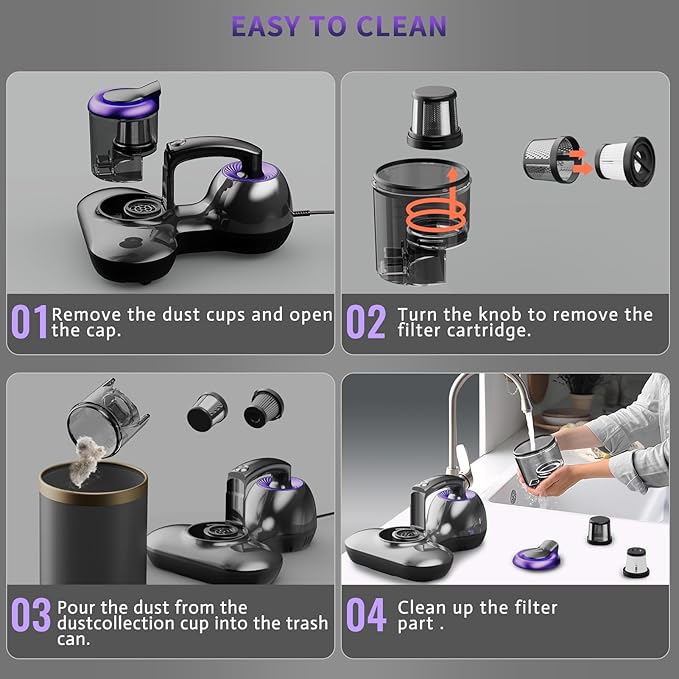 EASY TO CLEAN

01 Remove the dust cups and open the cap.

02 Turn the knob to remove the filter cartridge.

03 Pour the dust from the dustcollection cup into the trash can.

04 Clean up the filter part .