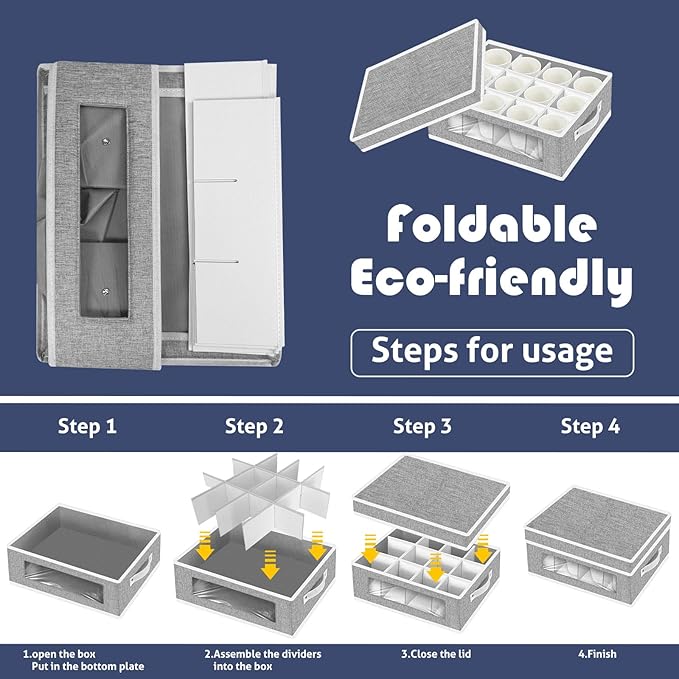 Foldable
Eco-friendly

Steps for usage

Step 1

Step 2

Step 3

Step 4

1.open the box
Put in the bottom plate

2.Assemble the dividers into the box

3.Close the lid

4.Finish