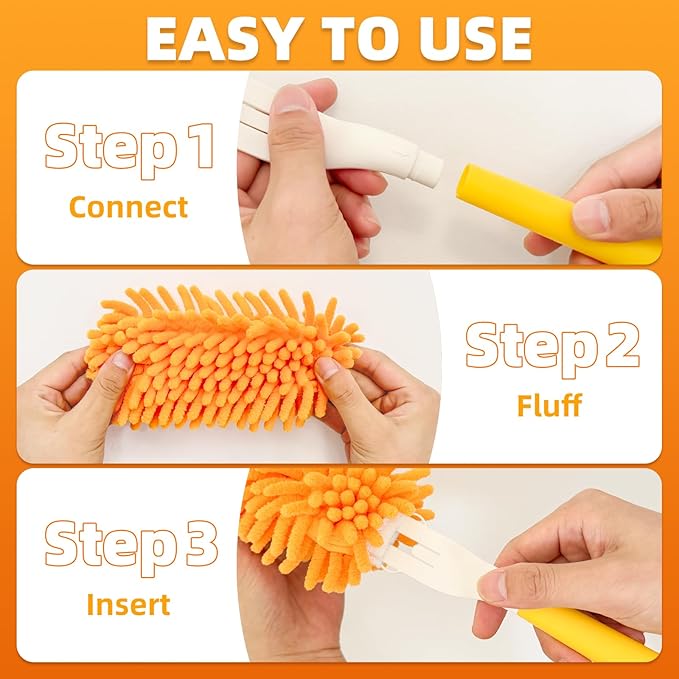 EASY TO USE

Step 1
Connect

Step 2
Fluff

Step 3
Insert