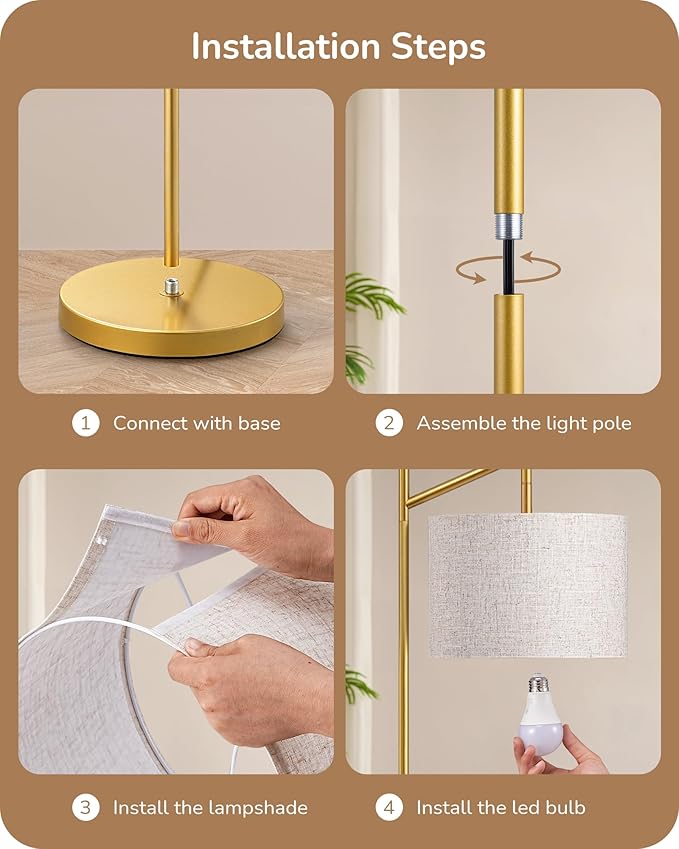 Installation Steps

1 Connect with base

2 Assemble the light pole

3 Install the lampshade

4 Install the led bulb