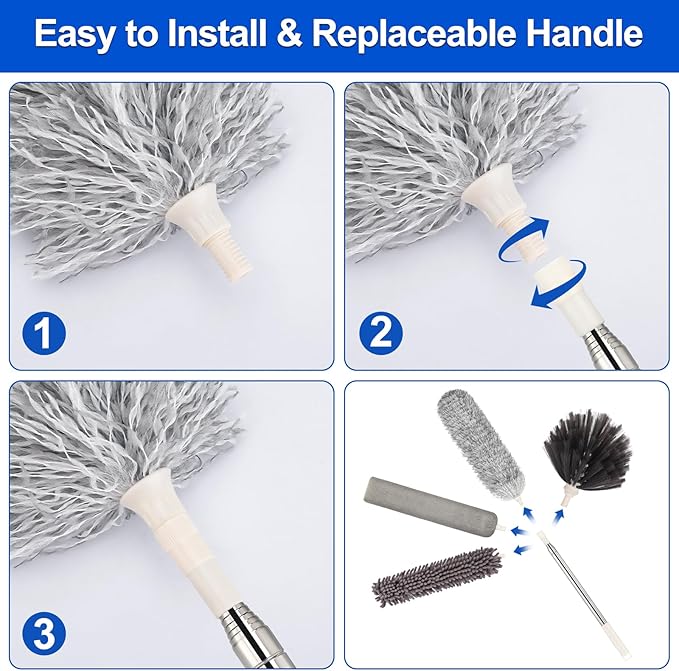 Easy to Install & Replaceable Handle

1

2

3