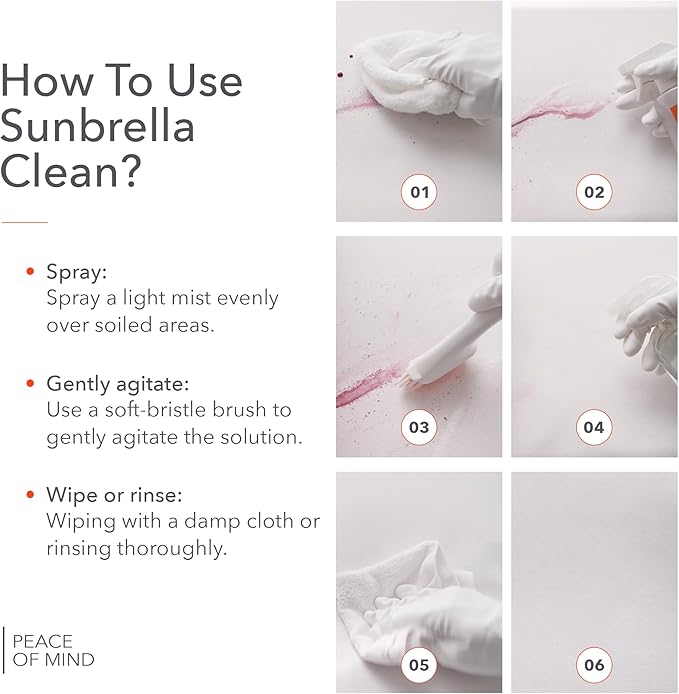 How To Use Sunbrella Clean?

• Spray:
Spray a light mist evenly over soiled areas.

• Gently agitate:
Use a soft-bristle brush to gently agitate the solution.

• Wipe or rinse:
Wiping with a damp cloth or rinsing thoroughly.

PEACE OF MIND

01

02

03

04

05

06