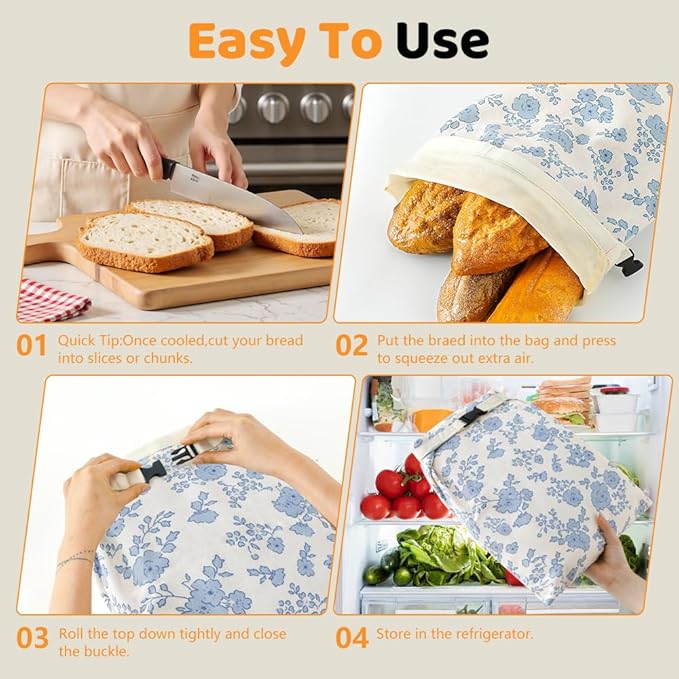 Easy To Use

01 Quick Tip:Once cooled,cut your bread into slices or chunks.

02 Put the braed into the bag and press to squeeze out extra air.

03 Roll the top down tightly and close the buckle.

04 Store in the refrigerator.