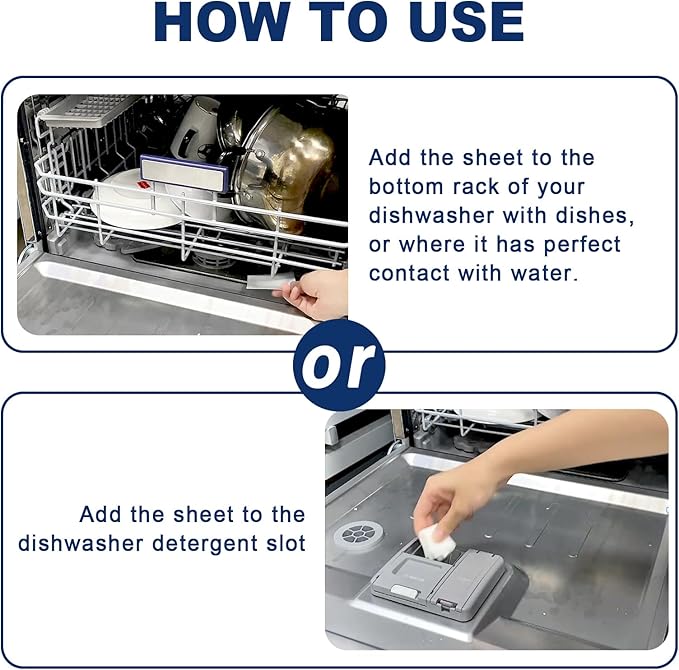 HOW TO USE

Add the sheet to the bottom rack of your dishwasher with dishes, or where it has perfect contact with water.

or

Add the sheet to the dishwasher detergent slot