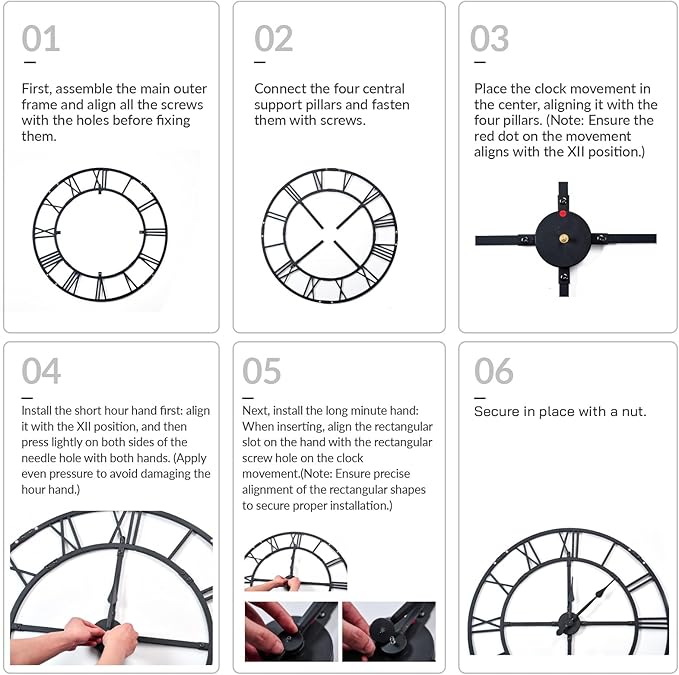 01

First, assemble the main outer frame and align all the screws with the holes before fixing them.

02

Connect the four central support pillars and fasten them with screws.

03

Place the clock movement in the center, aligning it with the four pillars. (Note: Ensure the red dot on the movement aligns with the XII position.)

04

Install the short hour hand first: align it with the XII position, and then press lightly on both sides of the needle hole with both hands. (Apply even pressure to avoid damaging the hour hand.)

05

Next, install the long minute hand: When inserting, align the rectangular slot on the hand with the rectangular screw hole on the clock movement.(Note: Ensure precise alignment of the rectangular shapes to secure proper installation.)

06

Secure in place with a nut.