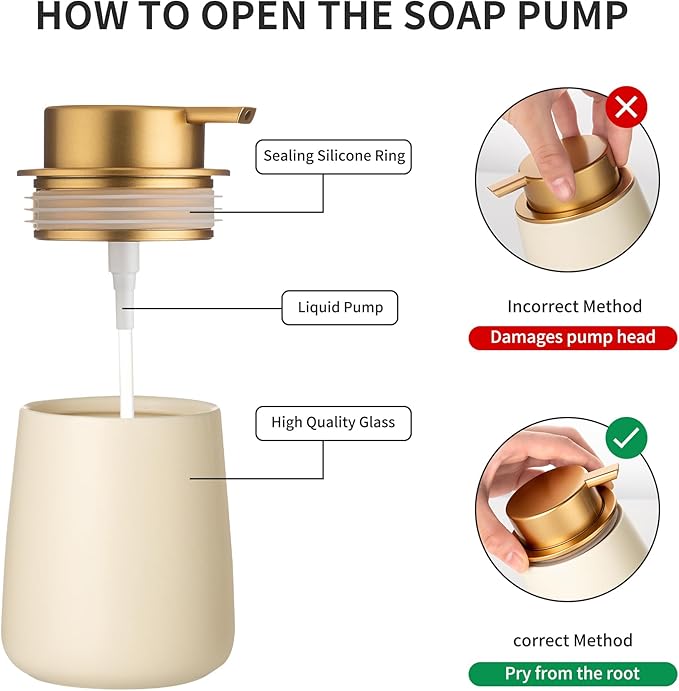 HOW TO OPEN THE SOAP PUMP

Sealing Silicone Ring

Liquid Pump

High Quality Glass

Incorrect Method

Damages pump head

correct Method

Pry from the root