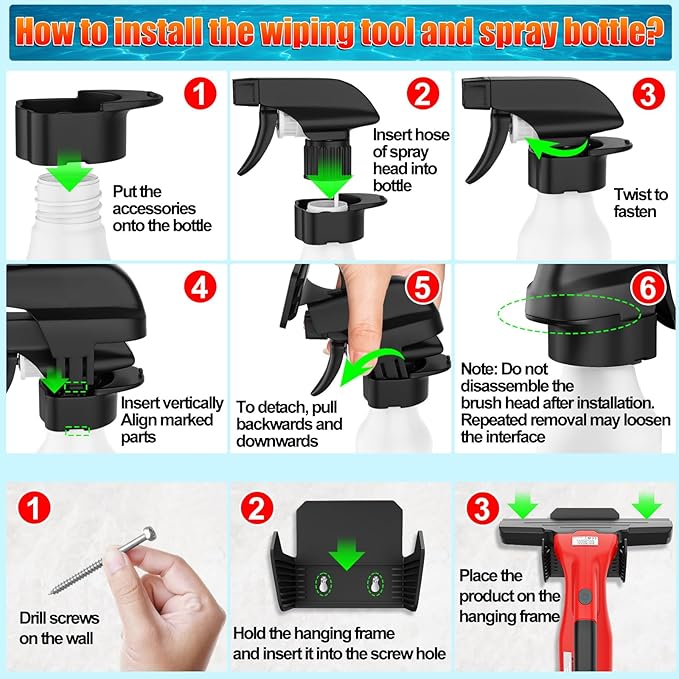 How to install the wiping tool and spray bottle?

1
Put the accessories onto the bottle

2
Insert hose of spray head into bottle

3
Twist to fasten

4
Insert vertically
Align marked parts

5
To detach, pull backwards and downwards

6
Note: Do not disassemble the brush head after installation. Repeated removal may loosen the interface

1
Drill screws on the wall

2
Hold the hanging frame and insert it into the screw hole

3
Place the product on the hanging frame