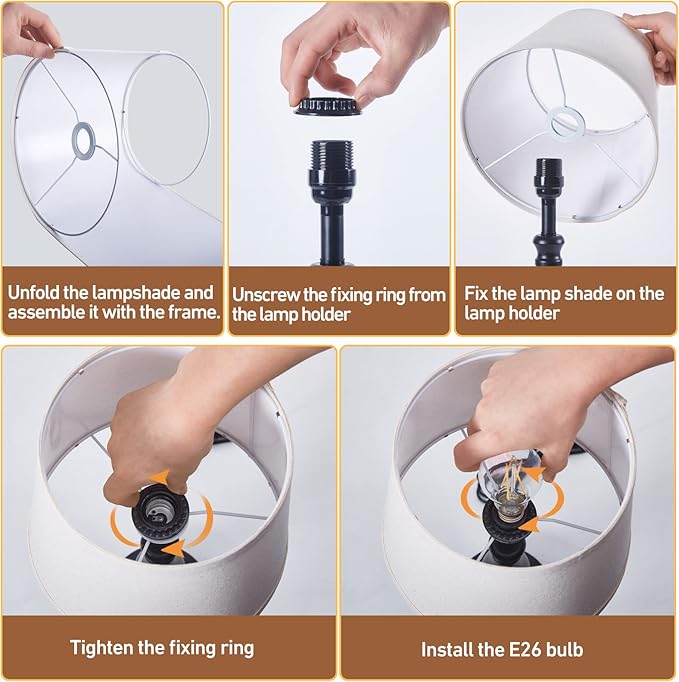 Unfold the lampshade and assemble it with the frame.

Unscrew the fixing ring from the lamp holder

Fix the lamp shade on the lamp holder

Tighten the fixing ring

Install the E26 bulb