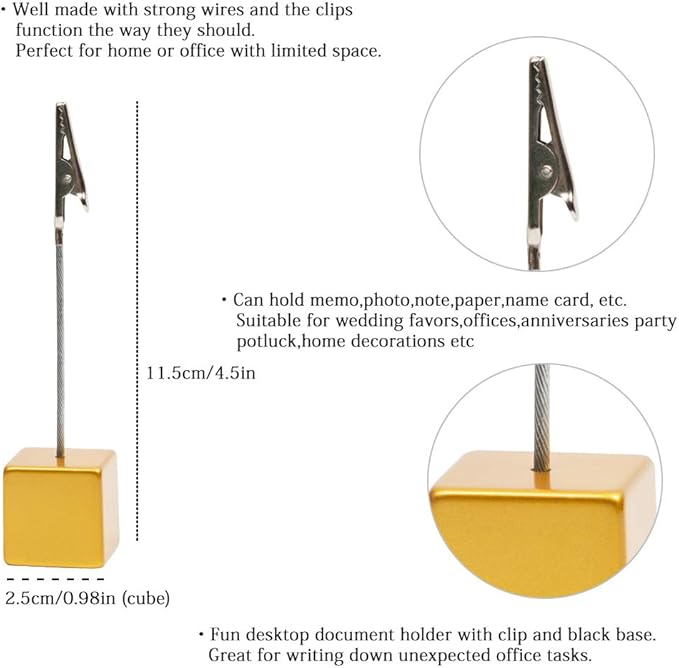 • Well made with strong wires and the clips function the way they should.
Perfect for home or office with limited space.

• Can hold memo,photo,note,paper,name card, etc.
Suitable for wedding favors,offices,anniversaries party potluck,home decorations etc

11.5cm/4.5in

2.5cm/0.98in (cube)

• Fun desktop document holder with clip and black base.
Great for writing down unexpected office tasks.