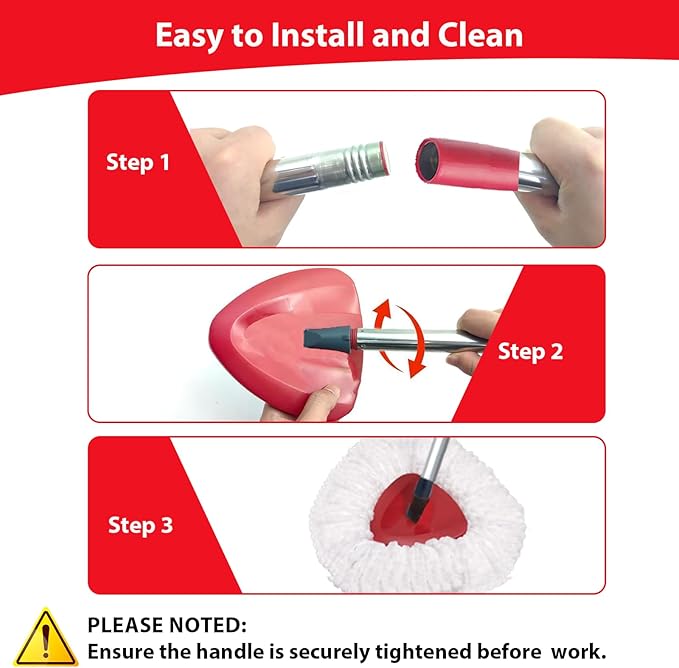 Easy to Install and Clean

Step 1

Step 2

Step 3

PLEASE NOTED:
Ensure the handle is securely tightened before work.