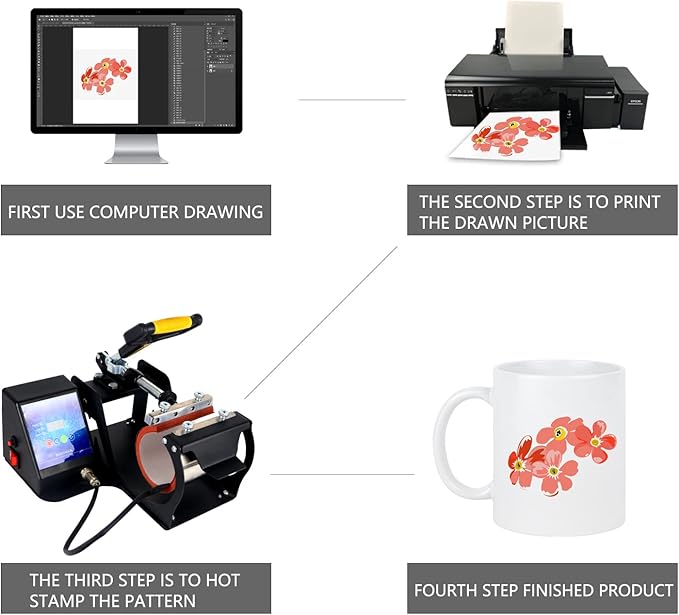 FIRST USE COMPUTER DRAWING

THE SECOND STEP IS TO PRINT THE DRAWN PICTURE

THE THIRD STEP IS TO HOT STAMP THE PATTERN

FOURTH STEP FINISHED PRODUCT