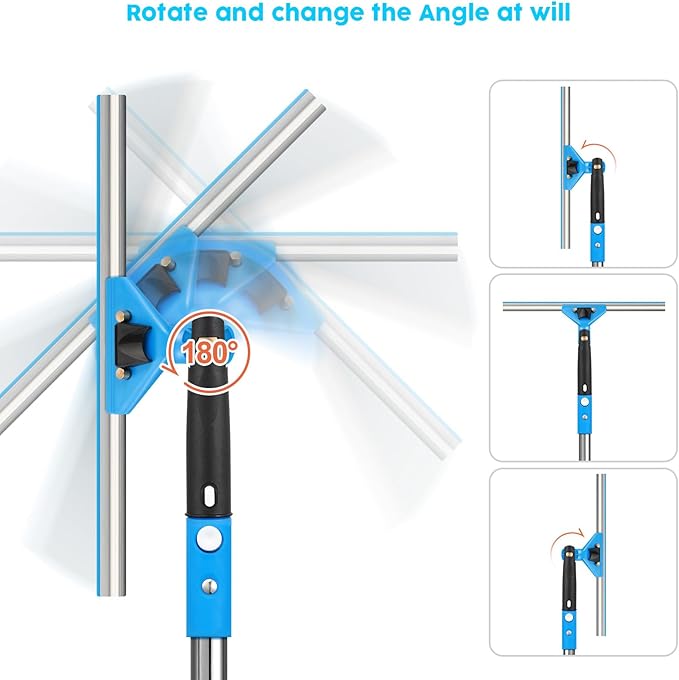 Rotate and change the Angle at will

180°