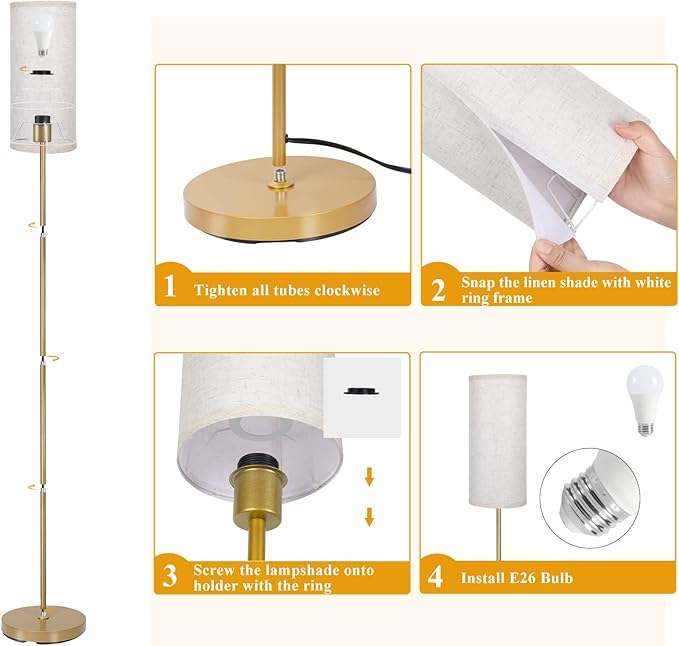 1 Tighten all tubes clockwise

2 Snap the linen shade with white ring frame

3 Screw the lampshade onto holder with the ring

4 Install E26 Bulb